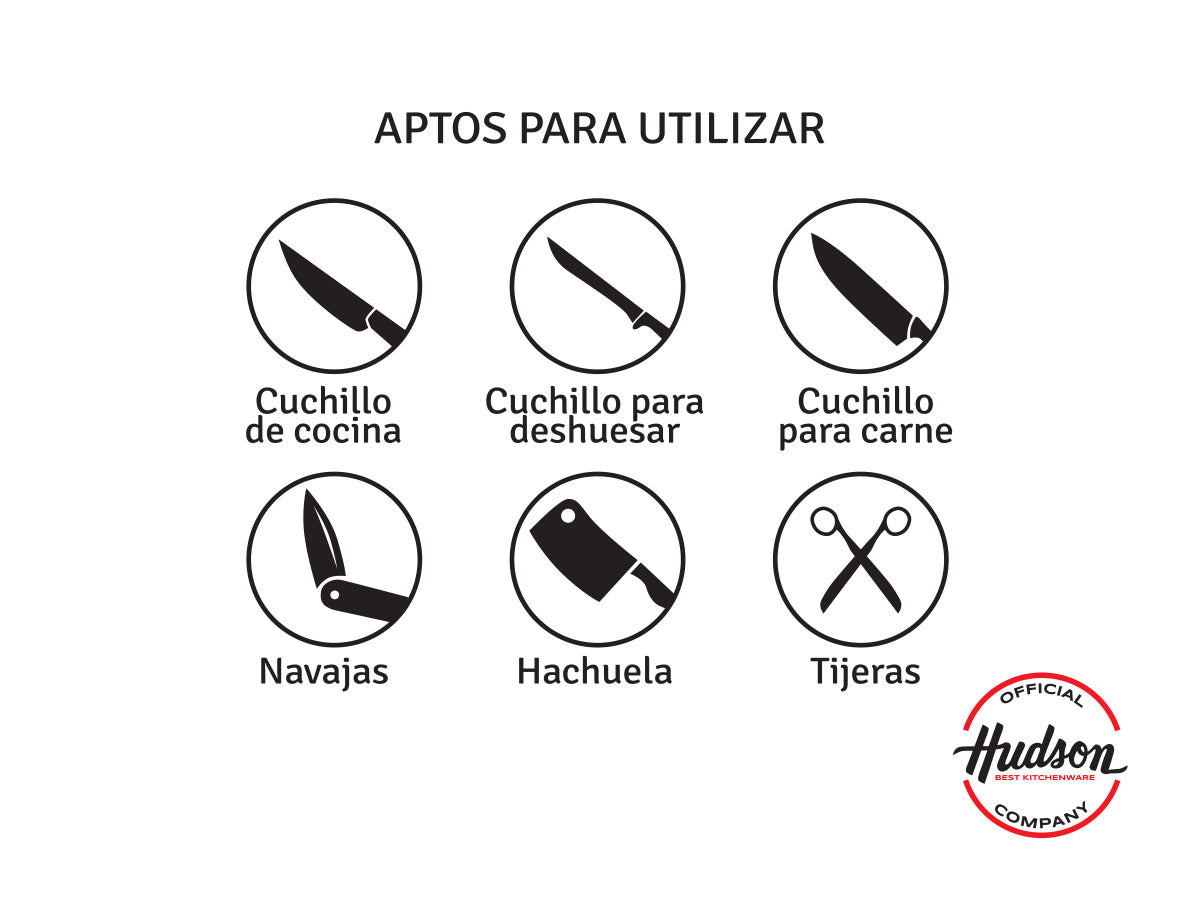 APTOS PARA UTILIZAR

Cuchillo de cocina

Cuchillo para deshuesar

Cuchillo para carne

Navajas

Hachuela

Tijeras

OFFICIAL
Hudson
BEST KITCHENWARE
COMPANY